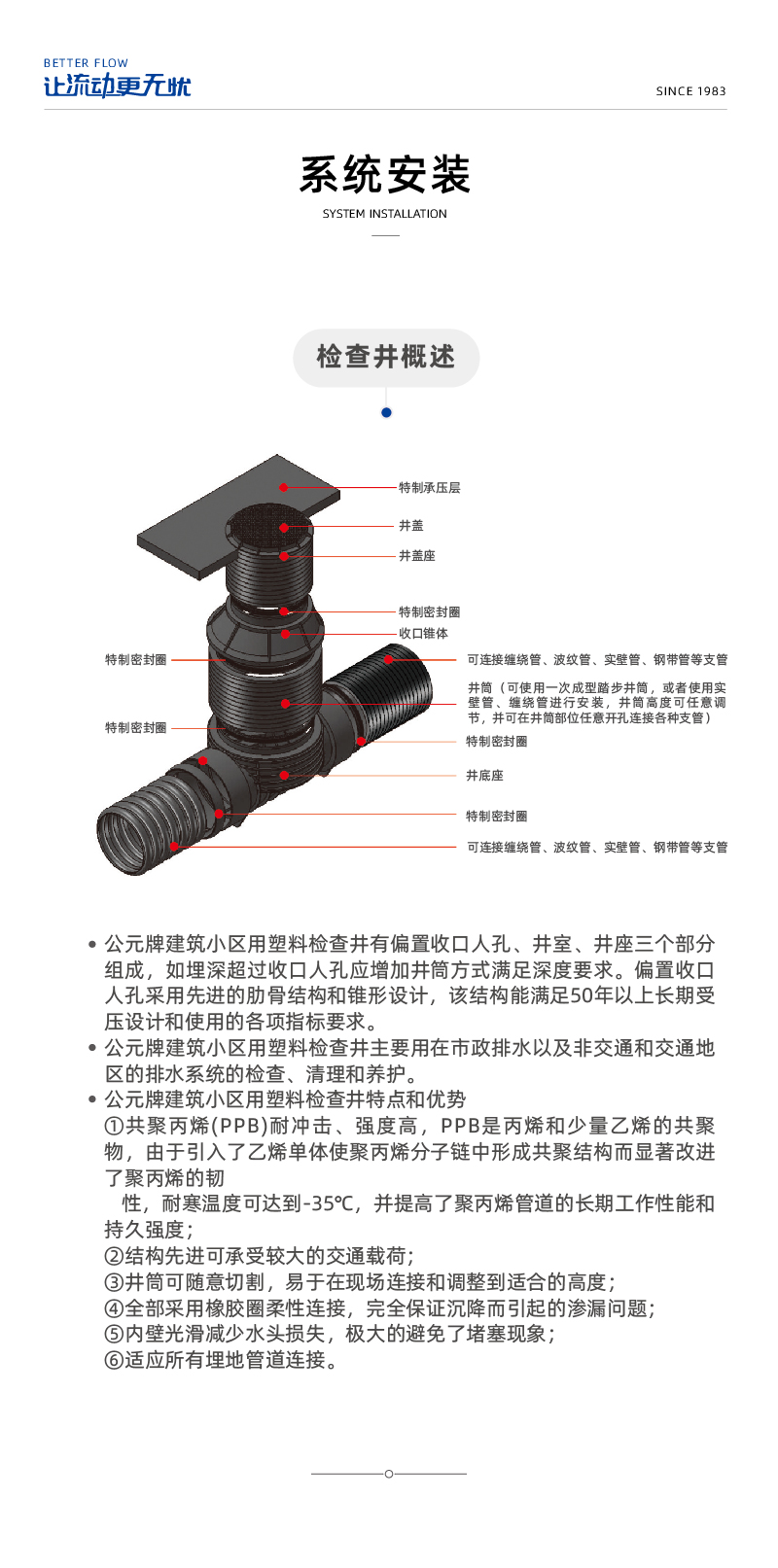 BETTER FLOW
让流动更无忧

SINCE 1983

系统安装
SYSTEM INSTALLATION

检查井概述

特制承压层
井盖
井盖座
特制密封圈
收口锥体
特制密封圈
可连接缠绕管、波纹管、实壁管、钢带管等支管
井筒（可使用一次成型踏步井筒，或者使用实壁管、缠绕管进行安装，井筒高度可任意调节，并可在井筒部位任意开孔连接各种支管）
特制密封圈
特制密封圈
井底座
特制密封圈
可连接缠绕管、波纹管、实壁管、钢带管等支管

• 公元牌建筑小区用塑料检查井有偏置收口人孔、井室、井座三个部分组成，如埋深超过收口人孔应增加井筒方式满足深度要求。偏置收口人孔采用先进的肋骨结构和锥形设计，该结构能满足50年以上长期受压设计和使用的各项指标要求。
• 公元牌建筑小区用塑料检查井主要用在市政排水以及非交通和交通地区的排水系统的检查、清理和养护。
• 公元牌建筑小区用塑料检查井特点和优势
①共聚丙烯(PPB)耐冲击、强度高，PPB是丙烯和少量乙烯的共聚物，由于引入了乙烯单体使聚丙烯分子链中形成共聚结构而显著改进了聚丙烯的韧
性，耐寒温度可达到-35℃，并提高了聚丙烯管道的长期工作性能和持久强度；
②结构先进可承受较大的交通载荷；
③井筒可随意切割，易于在现场连接和调整到适合的高度；
④全部采用橡胶圈柔性连接，完全保证沉降而引起的渗漏问题；
⑤内壁光滑减少水头损失，极大的避免了堵塞现象；
⑥适应所有埋地管道连接。